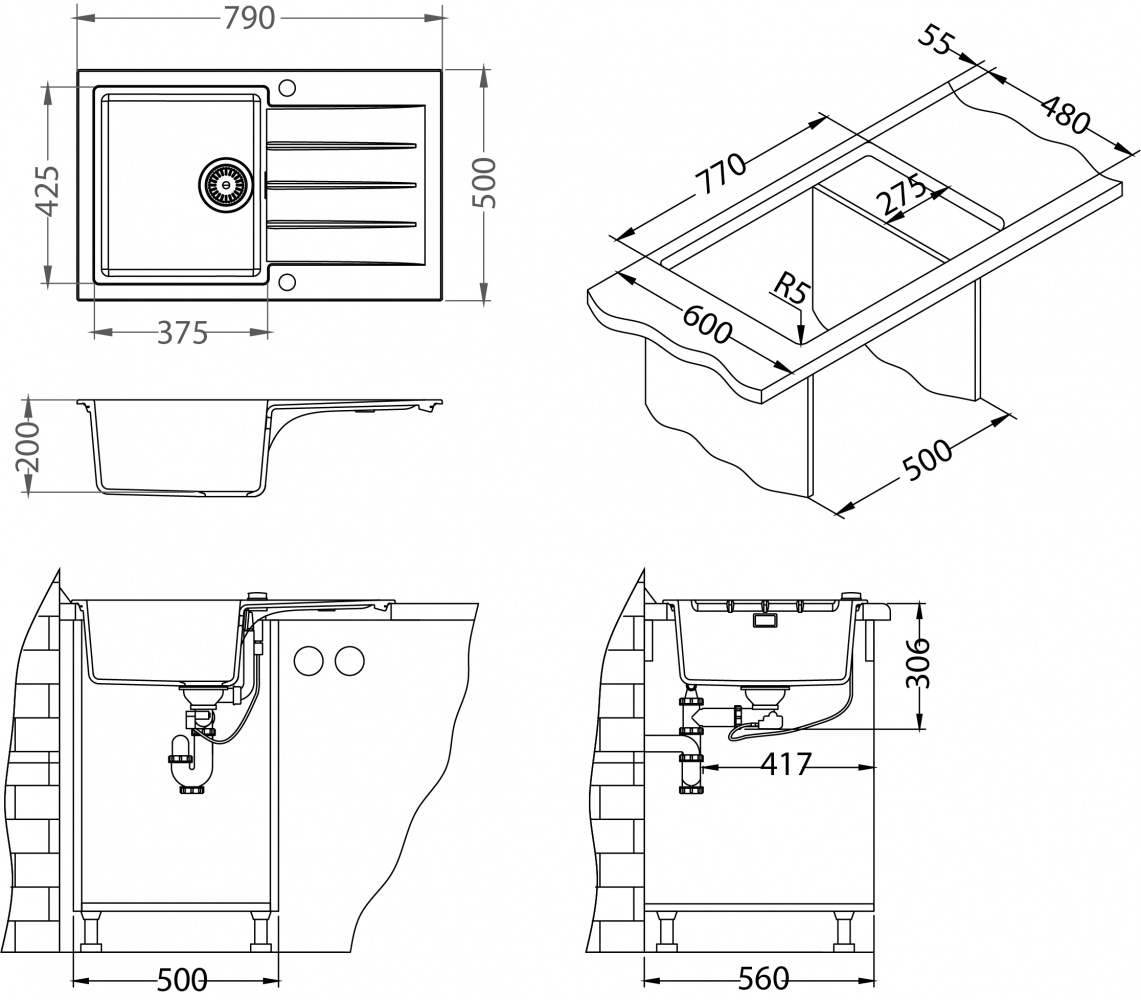 790
425
500
375
200
55
480
770
275
R5
600
500
306
417
500
560