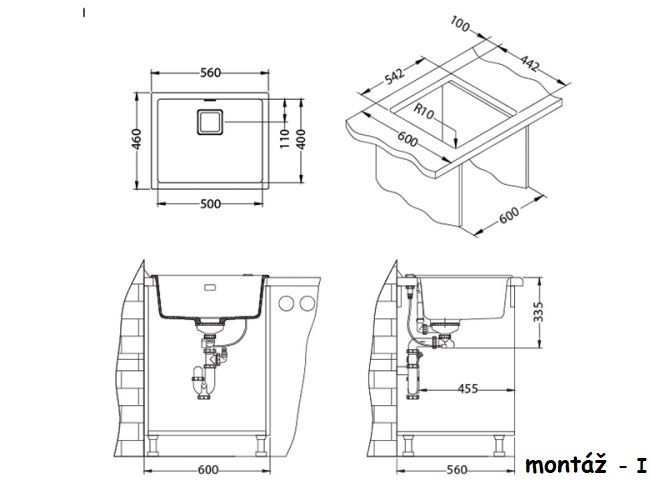 I

560

460

110

400

500

100

442

542

R10

600

600

335

455

600

560

montáž - I