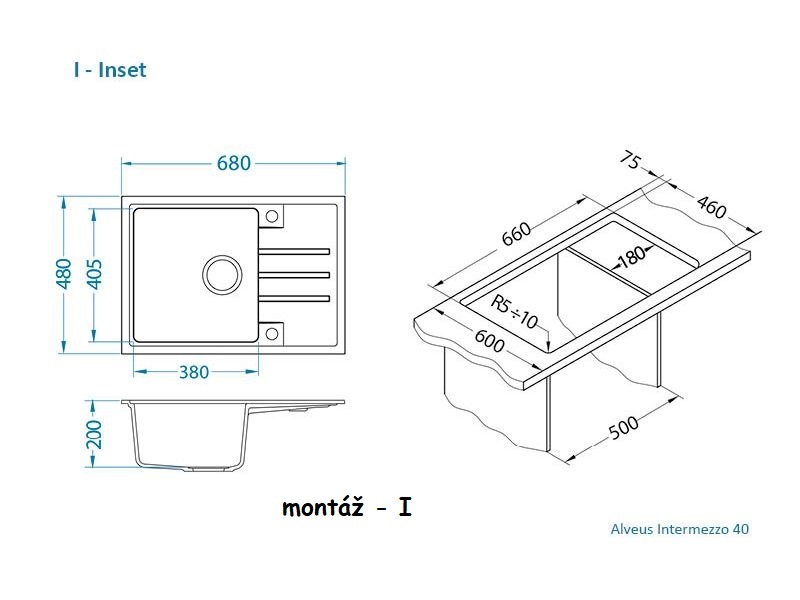 I - Inset

680

480

405

380

200

75

460

660

180

R5÷10

600

500

montáž - I

Alveus Intermezzo 40